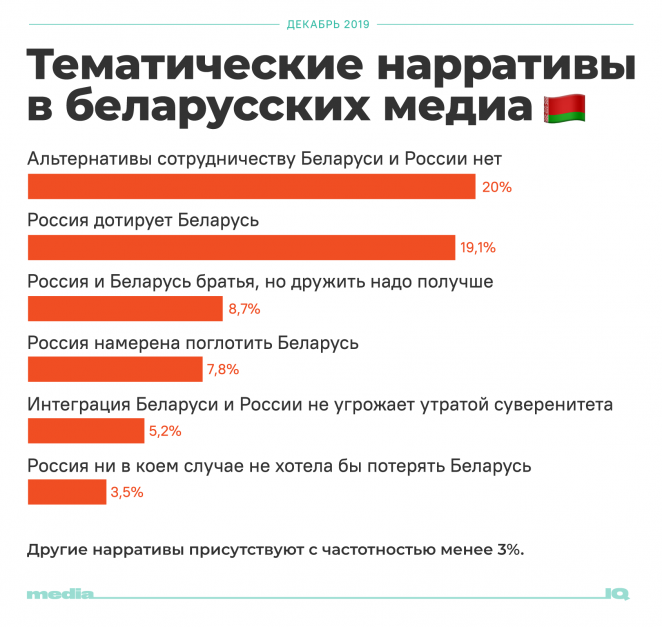 ДЕКАБРЬ 2019

Тематические нарративы в беларусских медиа

Альтернативы сотрудничеству Беларуси и России нет
20%

Россия дотирует Беларусь
19,1%

Россия и Беларусь братья, но дружить надо получше
8,7%

Россия намерена поглотить Беларусь
7,8%

Интеграция Беларуси и России не угрожает утратой суверенитета
5,2%

Россия ни в коем случае не хотела бы потерять Беларусь
3,5%

Другие нарративы присутствуют с частотностью менее 3%.

media IQ